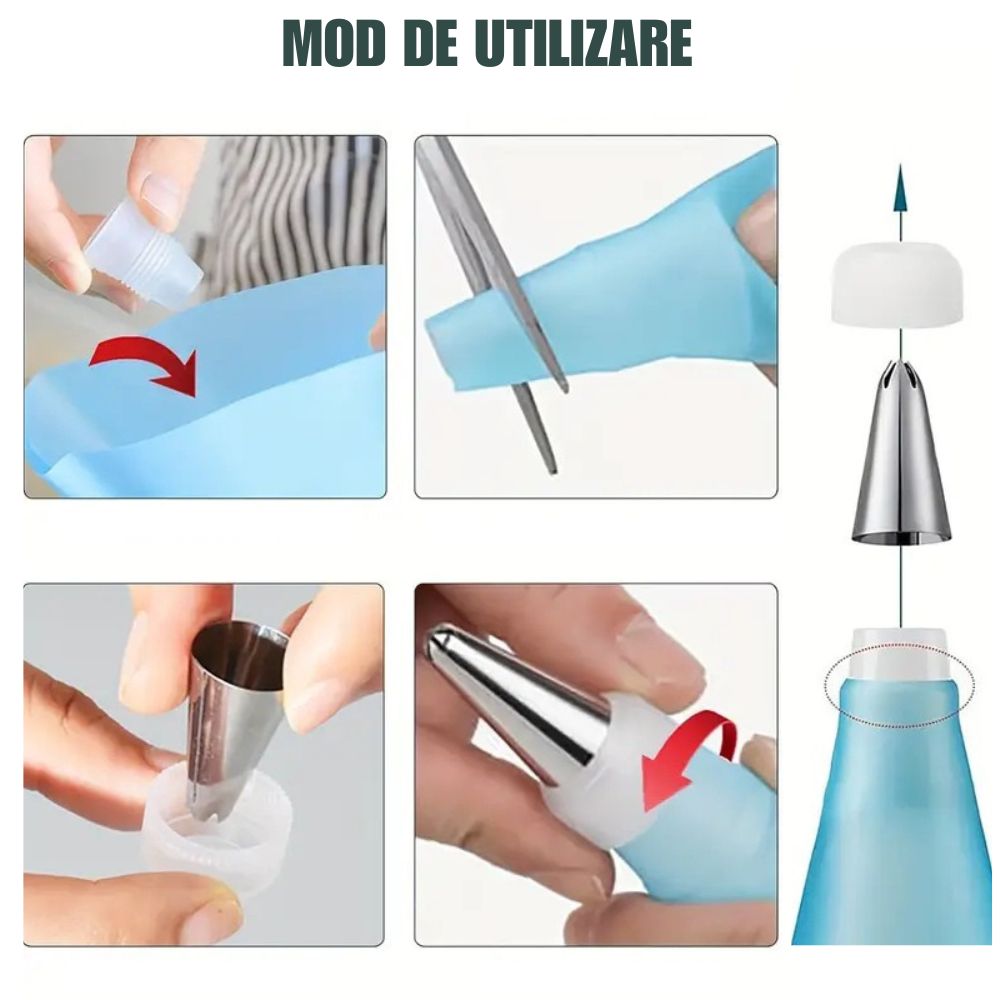 MOD DE UTILIZARE